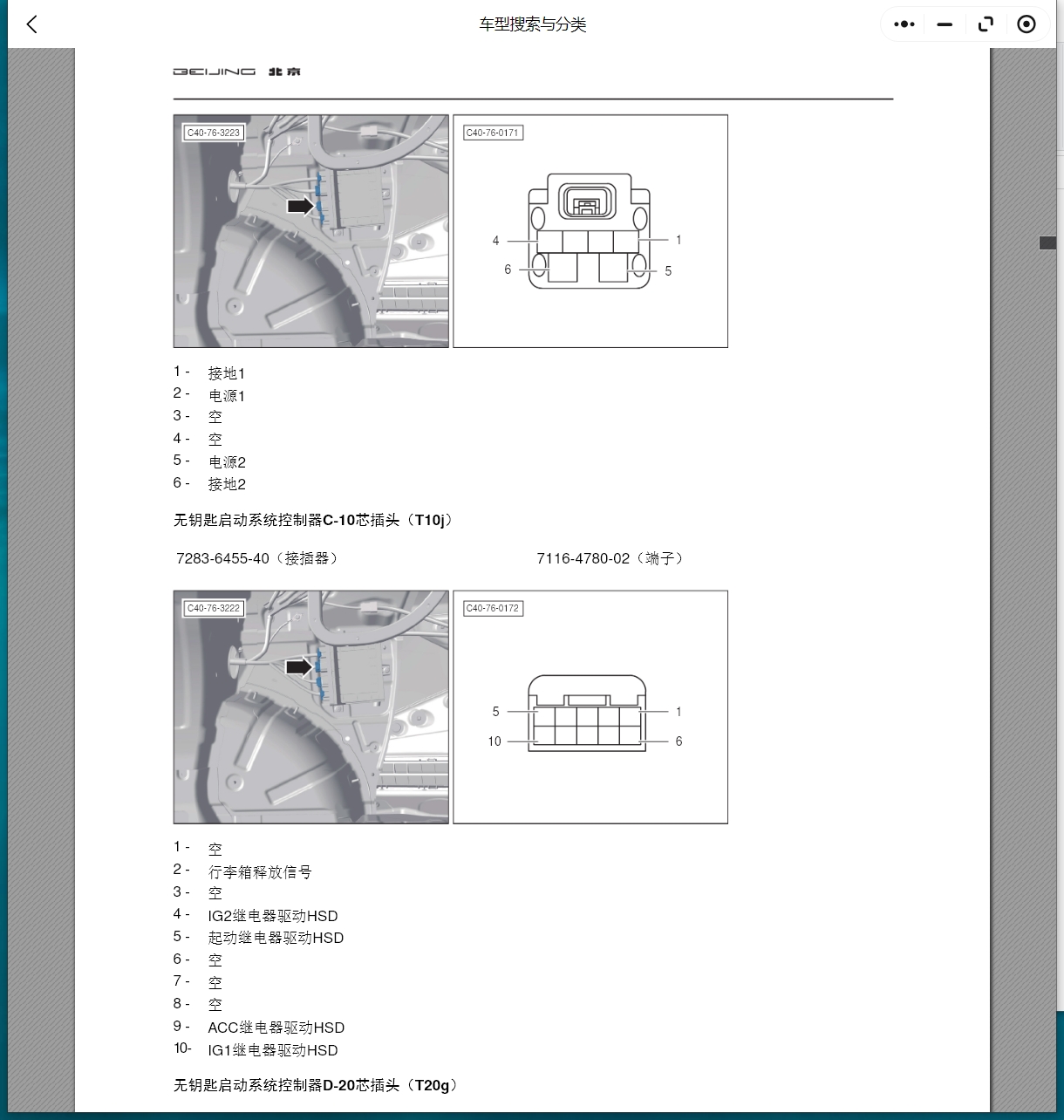 车型搜索与分类

BEIJING 北京

C40-76-3223

C40-76-0171

4 1
6 5

1 - 接地1
2 - 电源1
3 - 空
4 - 空
5 - 电源2
6 - 接地2

无钥匙启动系统控制器C-10芯插头（T10j）

7283-6455-40（接插器） 7116-4780-02（端子）

C40-76-3222

C40-76-0172

5 1
10 6

1 - 空
2 - 行李箱释放信号
3 - 空
4 - IG2继电器驱动HSD
5 - 起动继电器驱动HSD
6 - 空
7 - 空
8 - 空
9 - ACC继电器驱动HSD
10- IG1继电器驱动HSD

无钥匙启动系统控制器D-20芯插头（T20g）